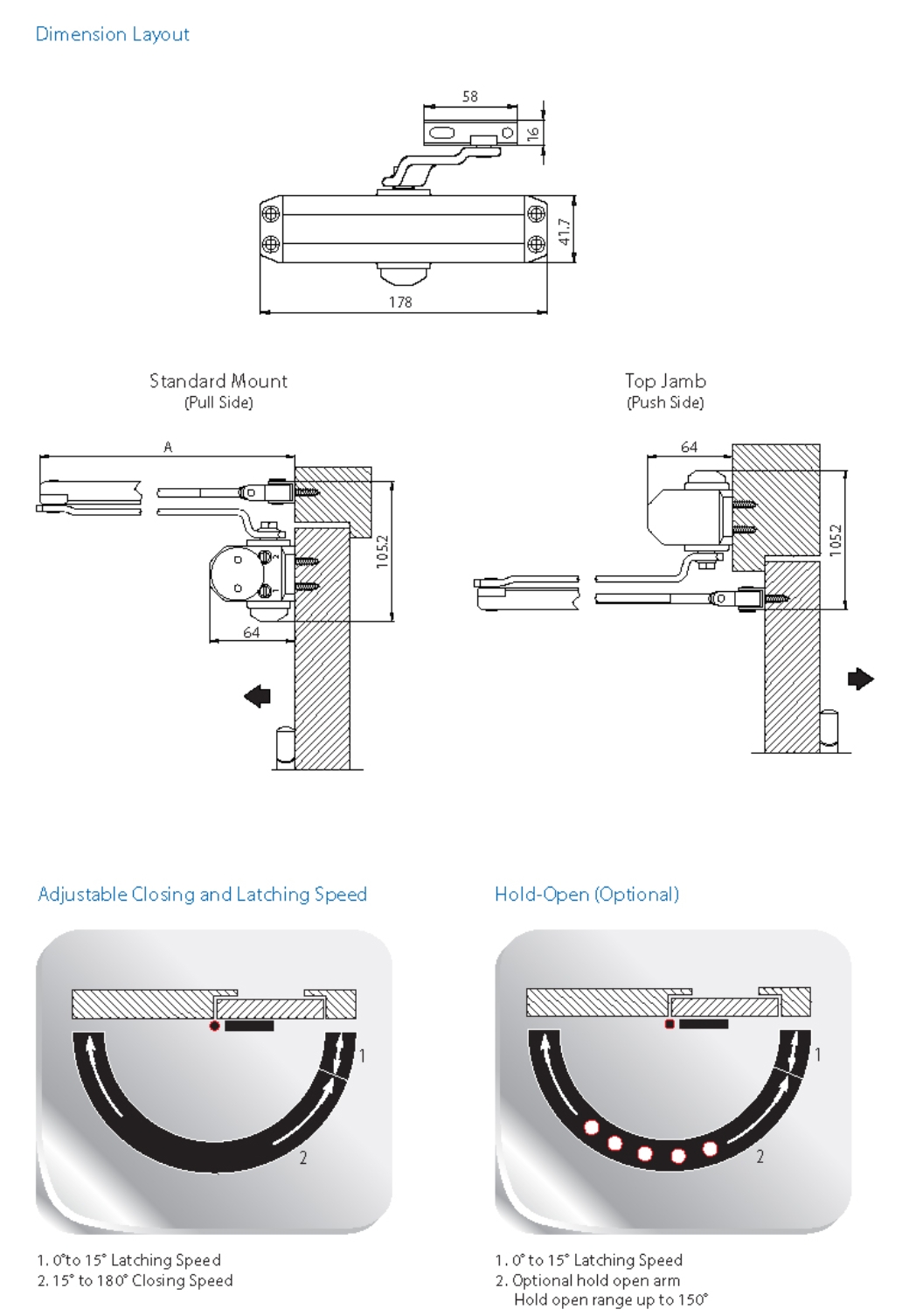 Dimension Layout

58

16

41.7

178

Standard Mount
(Pull Side)

A

105.2

64

Top Jamb
(Push Side)

64

105.2

Adjustable Closing and Latching Speed

1

2

1. 0°to 15° Latching Speed
2. 15° to 180° Closing Speed

Hold-Open (Optional)

1

2

1. 0° to 15° Latching Speed
2. Optional hold open arm
Hold open range up to 150°